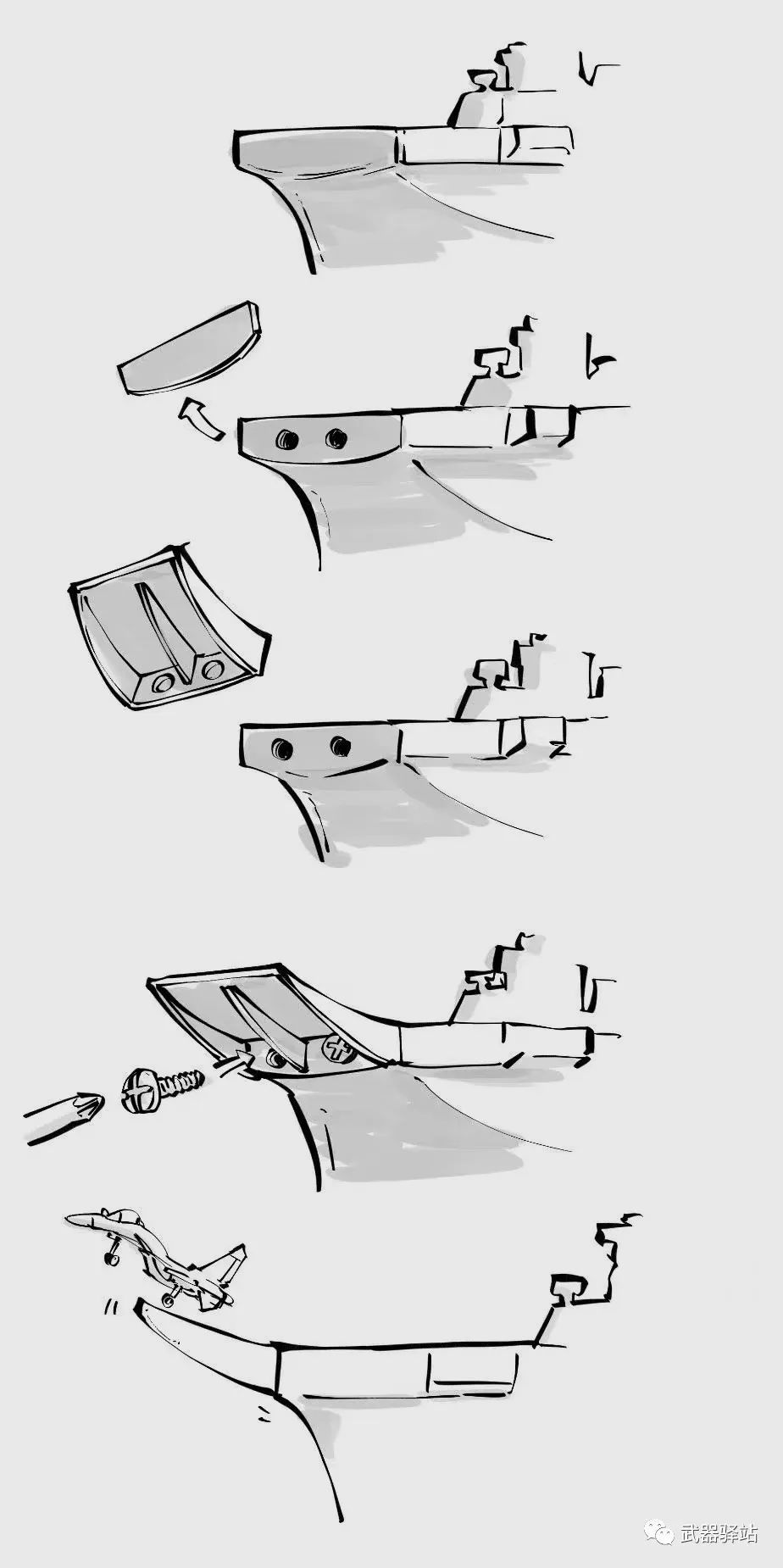 武器驿站