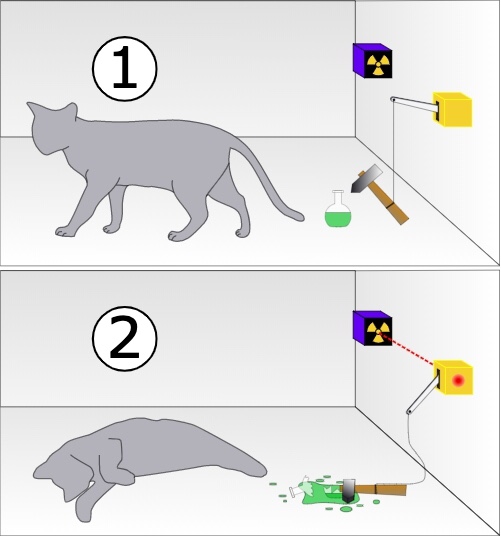 1

2